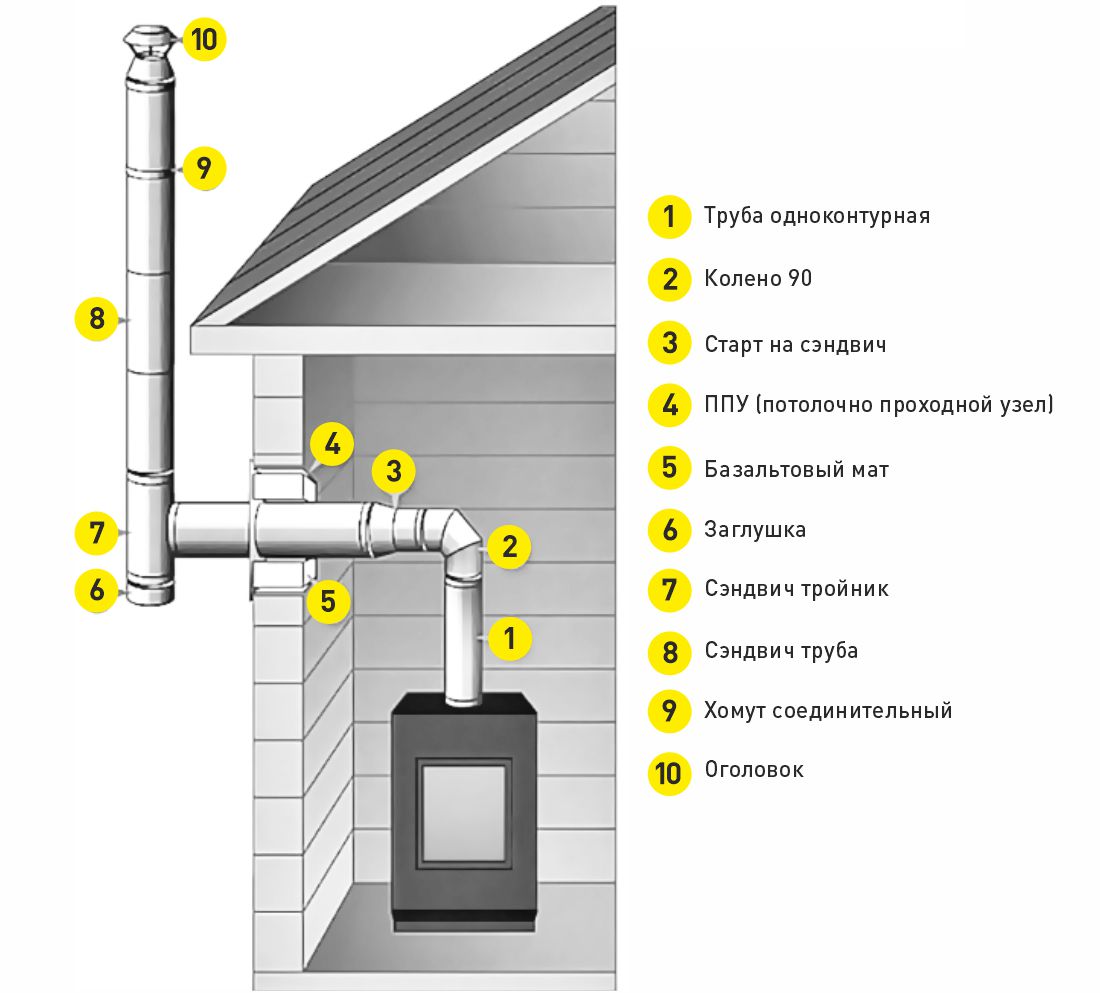 10
9
8
4
3
7
2
6
5
1

1 Труба одноконтурная
2 Колено 90
3 Старт на сэндвич
4 ППУ (потолочно проходной узел)
5 Базальтовый мат
6 Заглушка
7 Сэндвич тройник
8 Сэндвич труба
9 Хомут соединительный
10 Оголовок