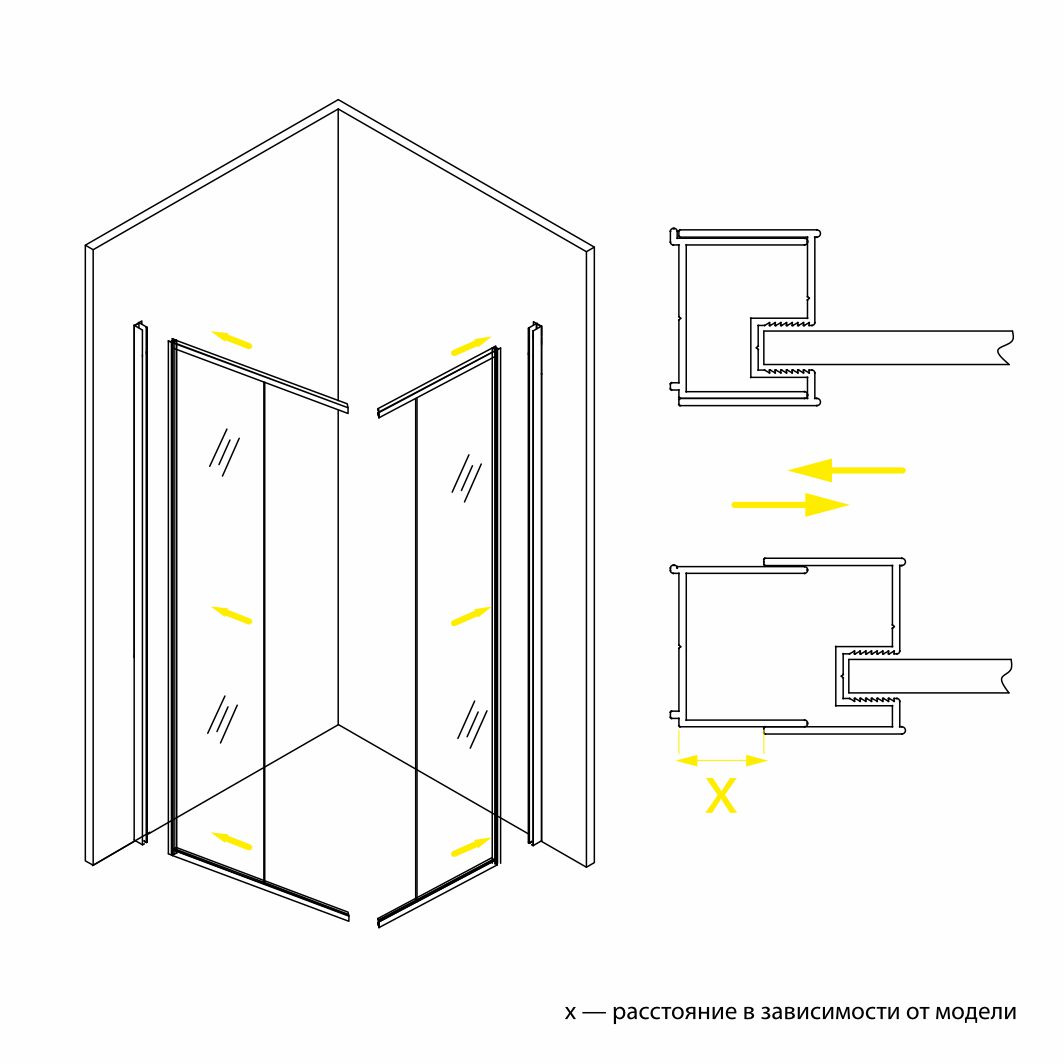 X

x — расстояние в зависимости от модели