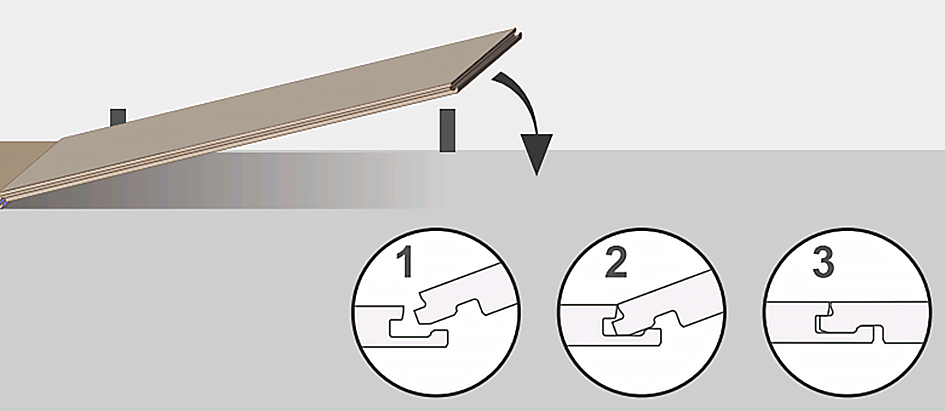 1

2

3