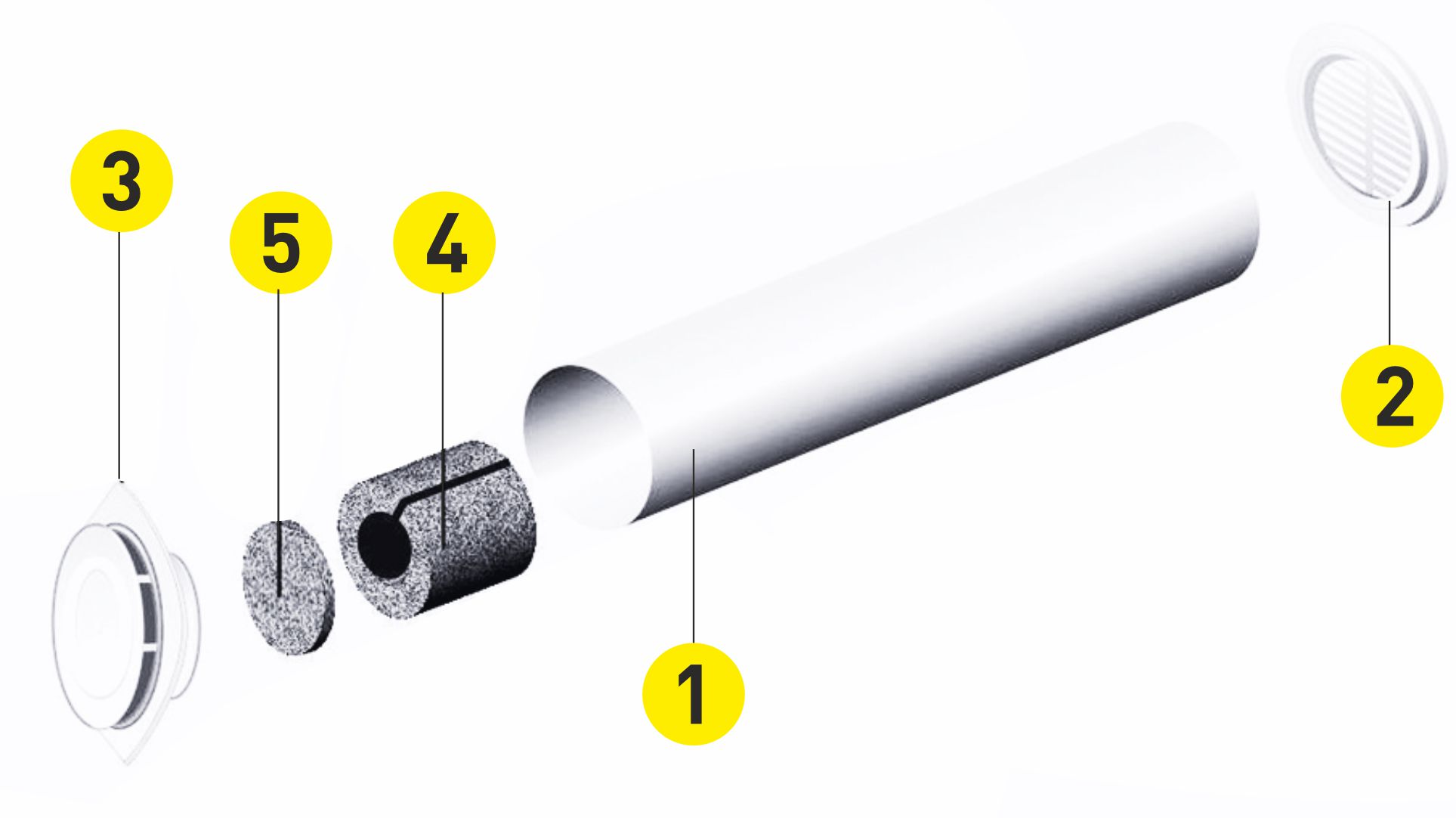 3
5
4
2
1